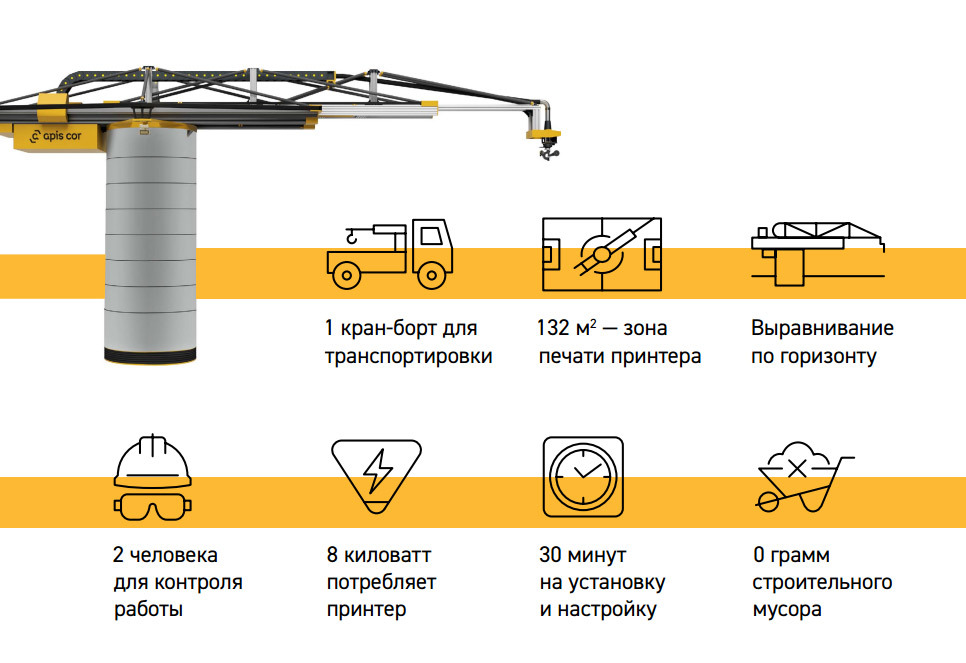 apis cor

1 кран-борт для транспортировки

132 м$^2$ — зона печати принтера

Выравнивание по горизонту

2 человека для контроля работы

8 киловатт потребляет принтер

30 минут на установку и настройку

0 грамм строительного мусора